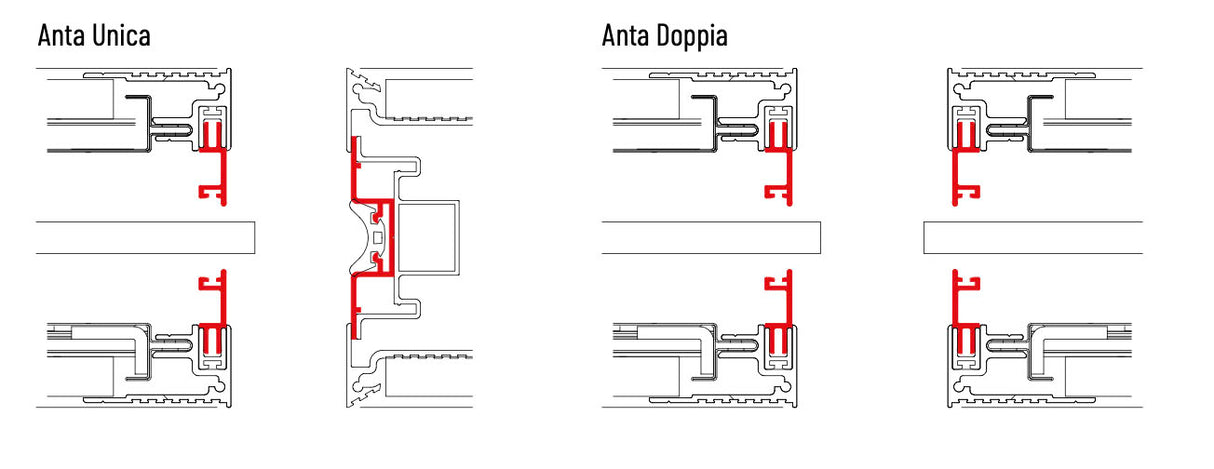 Anta Unica

Anta Doppia