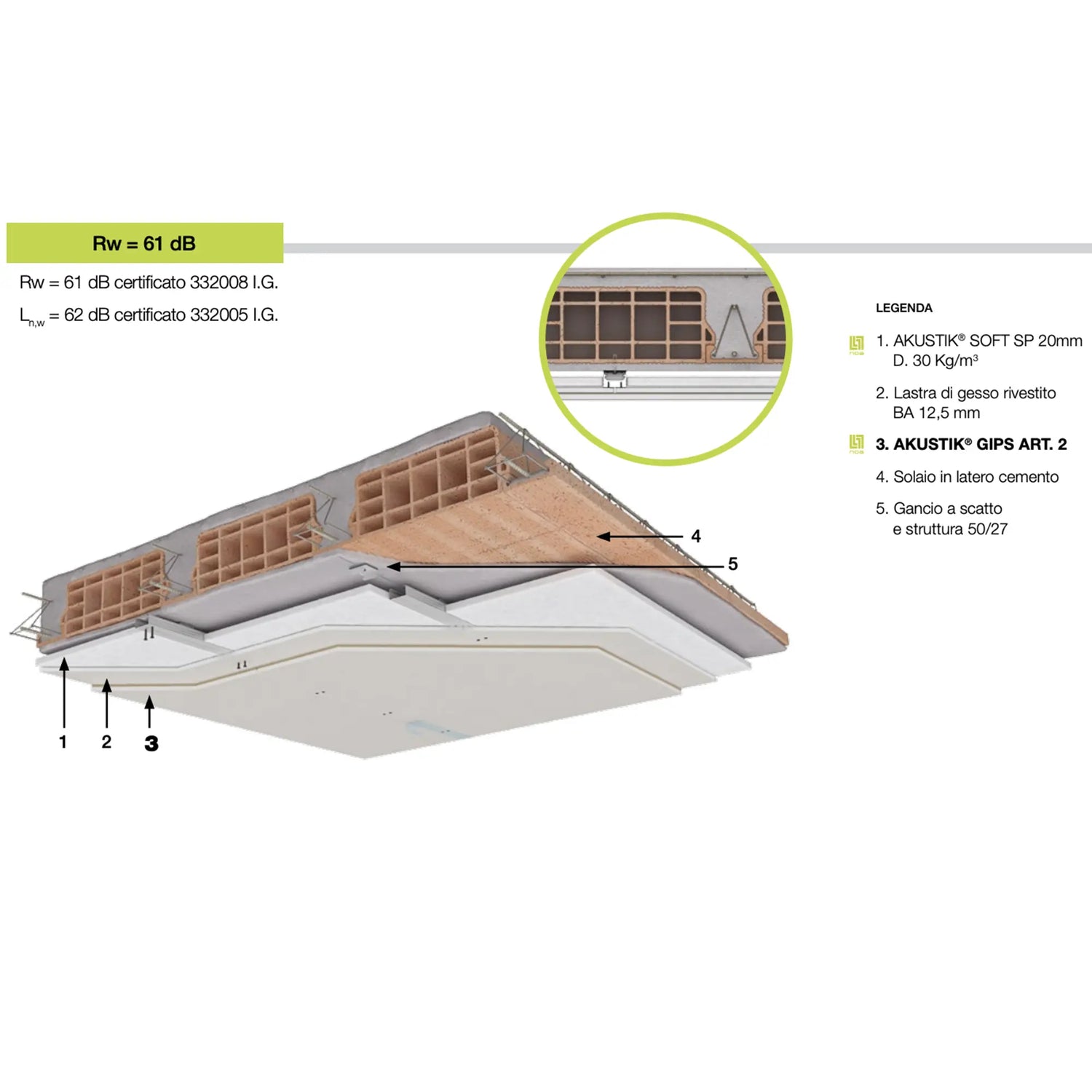 Rw = 61 dB

Rw = 61 dB certificato 332008 I.G.

$L_{n,w}$ = 62 dB certificato 332005 I.G.

LEGENDA

1. AKUSTIK® SOFT SP 20mm D. 30 Kg/m³

2. Lastra di gesso rivestito BA 12,5 mm

3. AKUSTIK® GIPS ART. 2

4. Solaio in latero cemento

5. Gancio a scatto e struttura 50/27

4

5

1

2

3